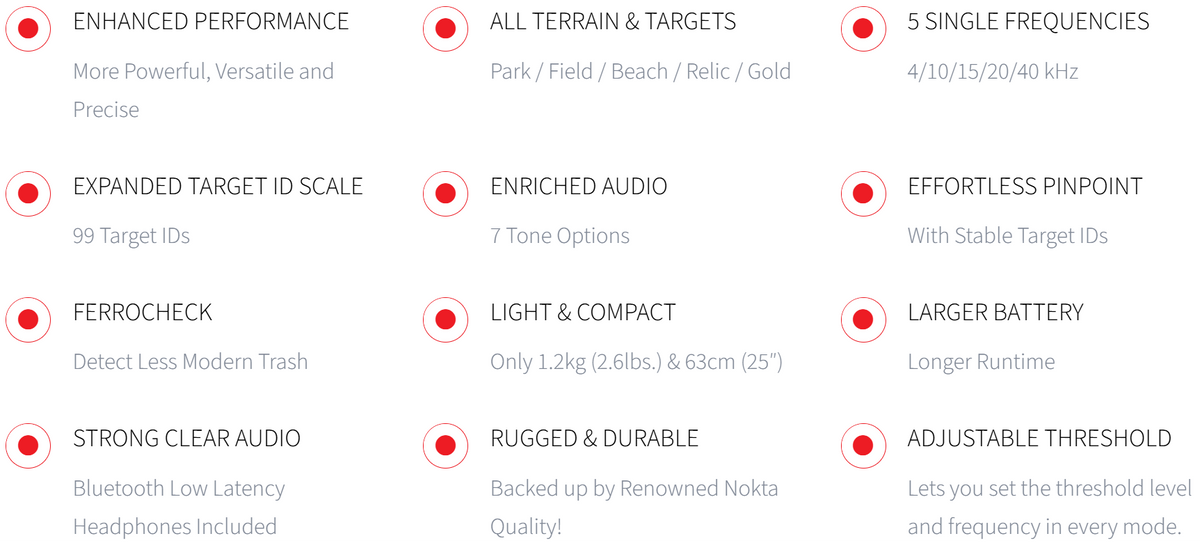 ENHANCED PERFORMANCE

More Powerful, Versatile and Precise

EXPANDED TARGET ID SCALE

99 Target IDs

FERROCHECK

Detect Less Modern Trash

STRONG CLEAR AUDIO

Bluetooth Low Latency Headphones Included

ALL TERRAIN & TARGETS

Park / Field / Beach / Relic / Gold

ENRICHED AUDIO

7 Tone Options

LIGHT & COMPACT

Only 1.2kg (2.6lbs.) & 63cm (25")

RUGGED & DURABLE

Backed up by Renowned Nokta Quality!

5 SINGLE FREQUENCIES

4/10/15/20/40 kHz

EFFORTLESS PINPOINT

With Stable Target IDs

LARGER BATTERY

Longer Runtime

ADJUSTABLE THRESHOLD

Lets you set the threshold level and frequency in every mode.