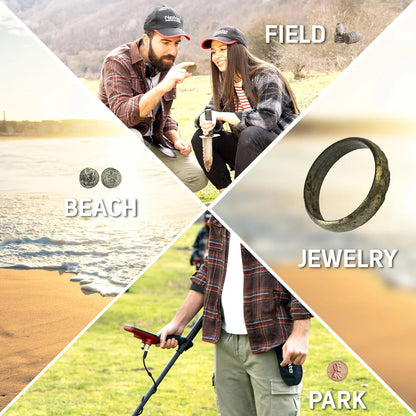 FIELD

BEACH

JEWELRY

PARK